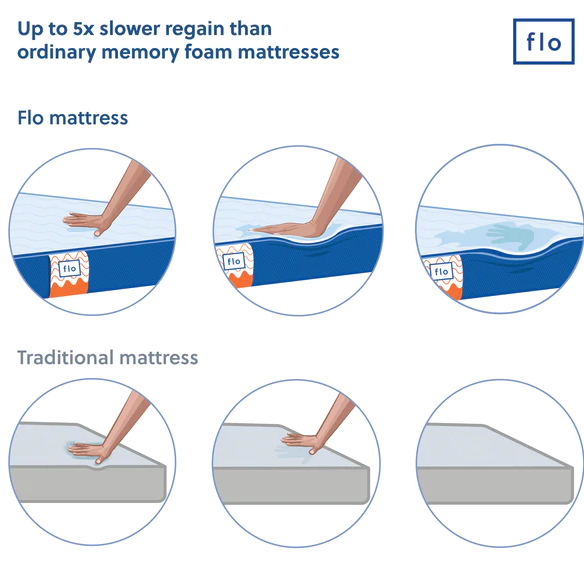 Up to 5x slower regain than ordinary memory foam mattresses

flo

Flo mattress

flo

flo

flo

Traditional mattress